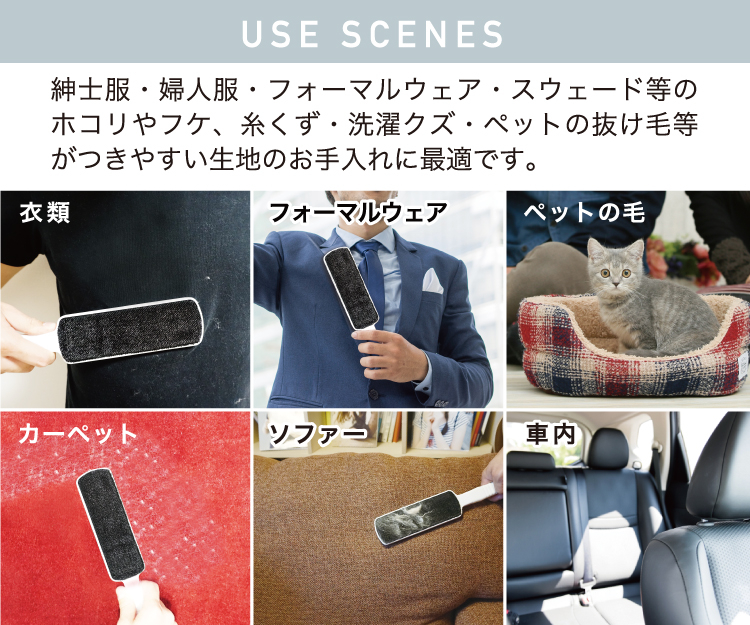 USE SCENES

紳士服・婦人服・フォーマルウェア・スウェード等のホコリやフケ、糸くず・洗濯クズ・ペットの抜け毛等がつきやすい生地のお手入れに最適です。

衣類

フォーマルウェア

ペットの毛

カーペット

ソファー

車内