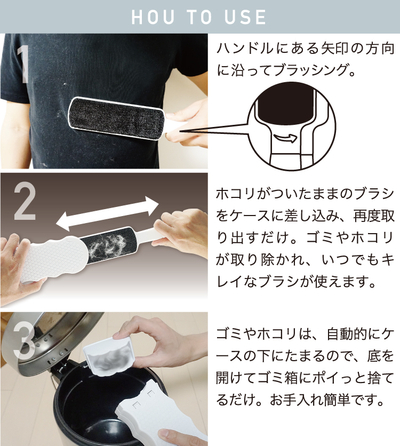 HOU TO USE

1

ハンドルにある矢印の方向に沿ってブラッシング。

2

ホコリがついたままのブラシをケースに差し込み、再度取り出すだけ。ゴミやホコリが取り除かれ、いつでもキレイなブラシが使えます。

3

ゴミやホコリは、自動的にケースの下にたまるので、底を開けてゴミ箱にポイっと捨てるだけ。お手入れ簡単です。